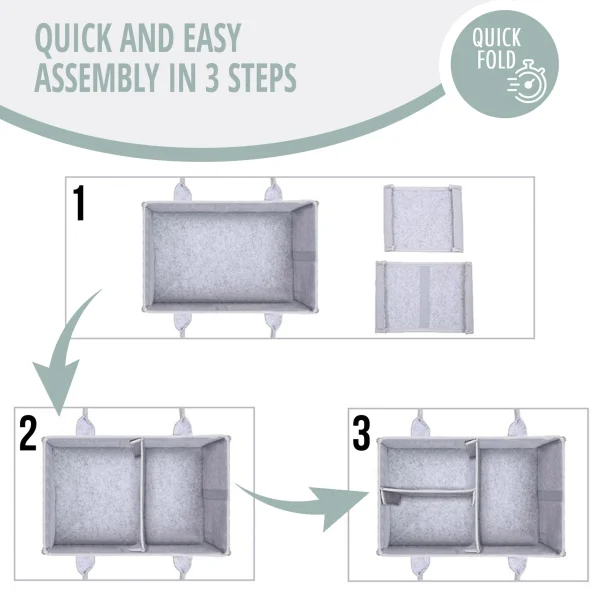 QUICK AND EASY ASSEMBLY IN 3 STEPS

QUICK FOLD

1

2

3