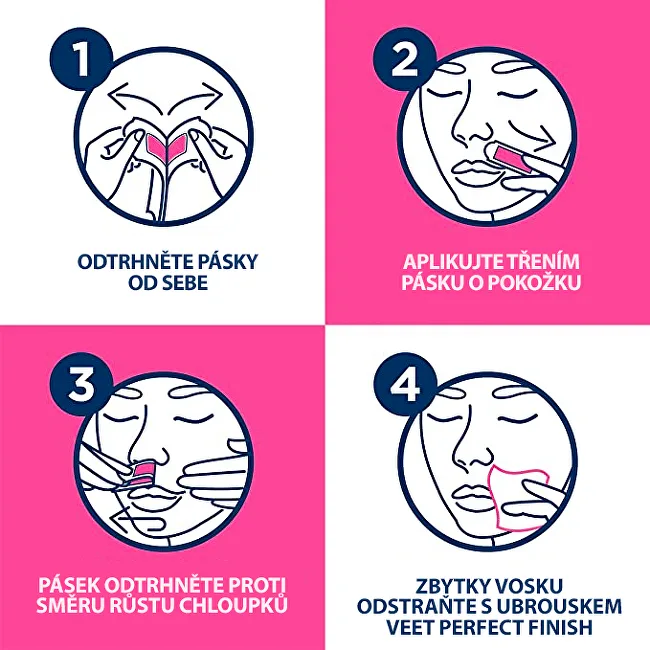 1

ODTRHNĚTE PÁSKY OD SEBE

2

APLIKUJTE TŘENÍM PÁSKU O POKOŽKU

3

PÁSEK ODTRHNĚTE PROTI SMĚRU RŮSTU CHLOUPKŮ

4

ZBYTKY VOSKU ODSTRAŇTE S UBROUSKEM VEET PERFECT FINISH